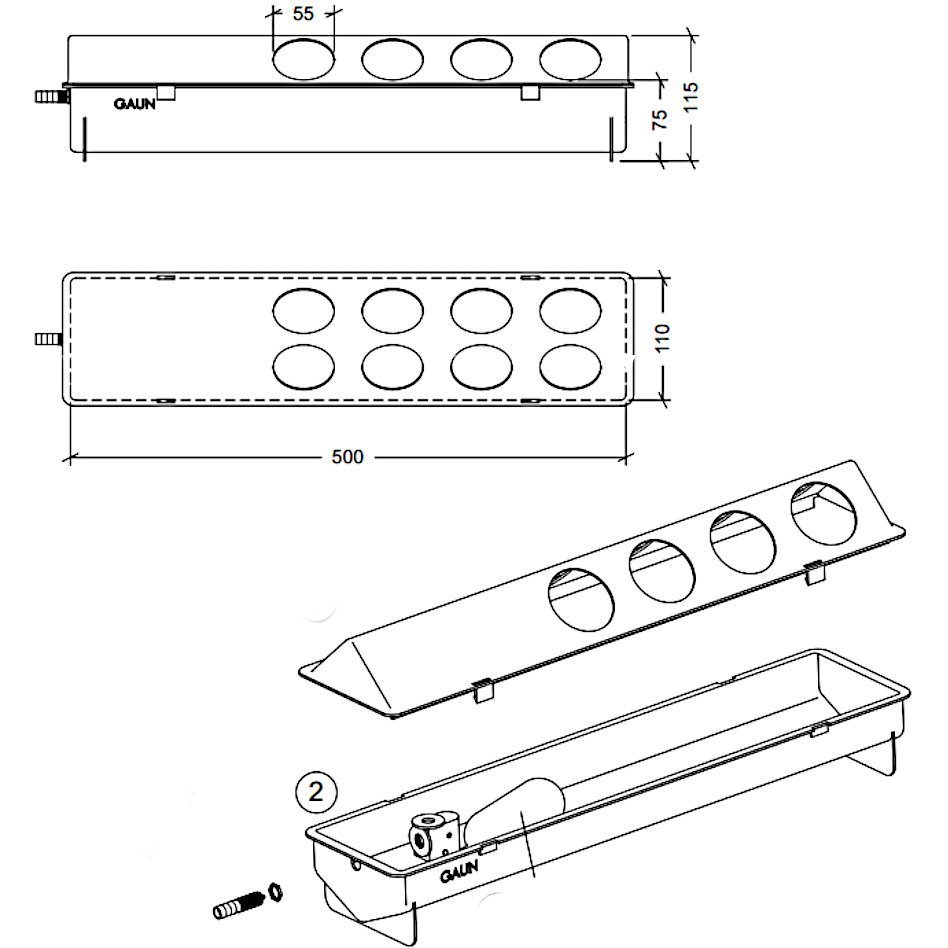 55

GAUN

75

115

110

500

2

GAUN