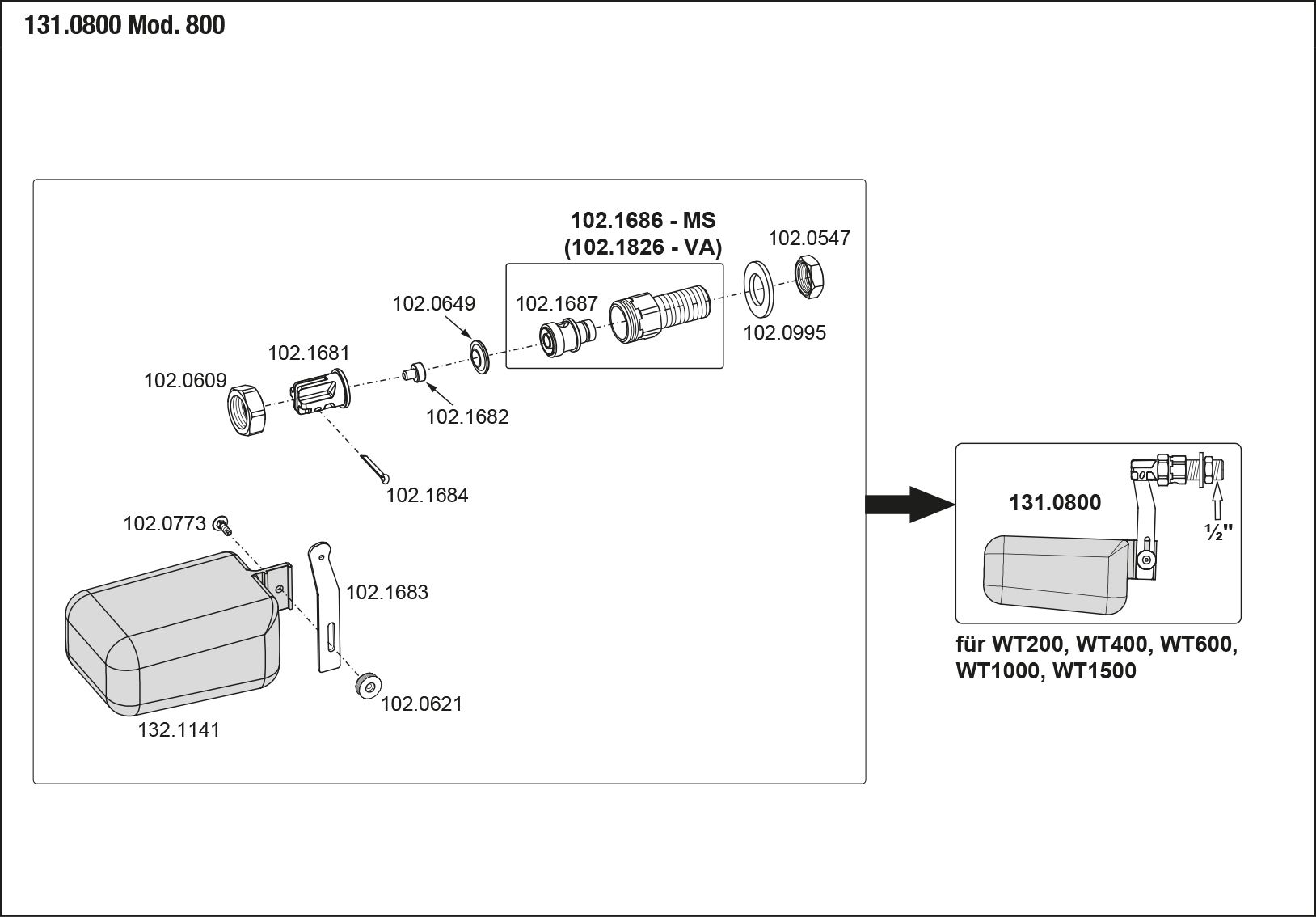 131.0800 Mod. 800

102.1686 - MS
(102.1826 - VA)

102.0547

102.0649

102.1687

102.0995

102.1681

102.0609

102.1682

102.1684

102.0773

102.1683

102.0621

132.1141

131.0800

½"

für WT200, WT400, WT600, WT1000, WT1500